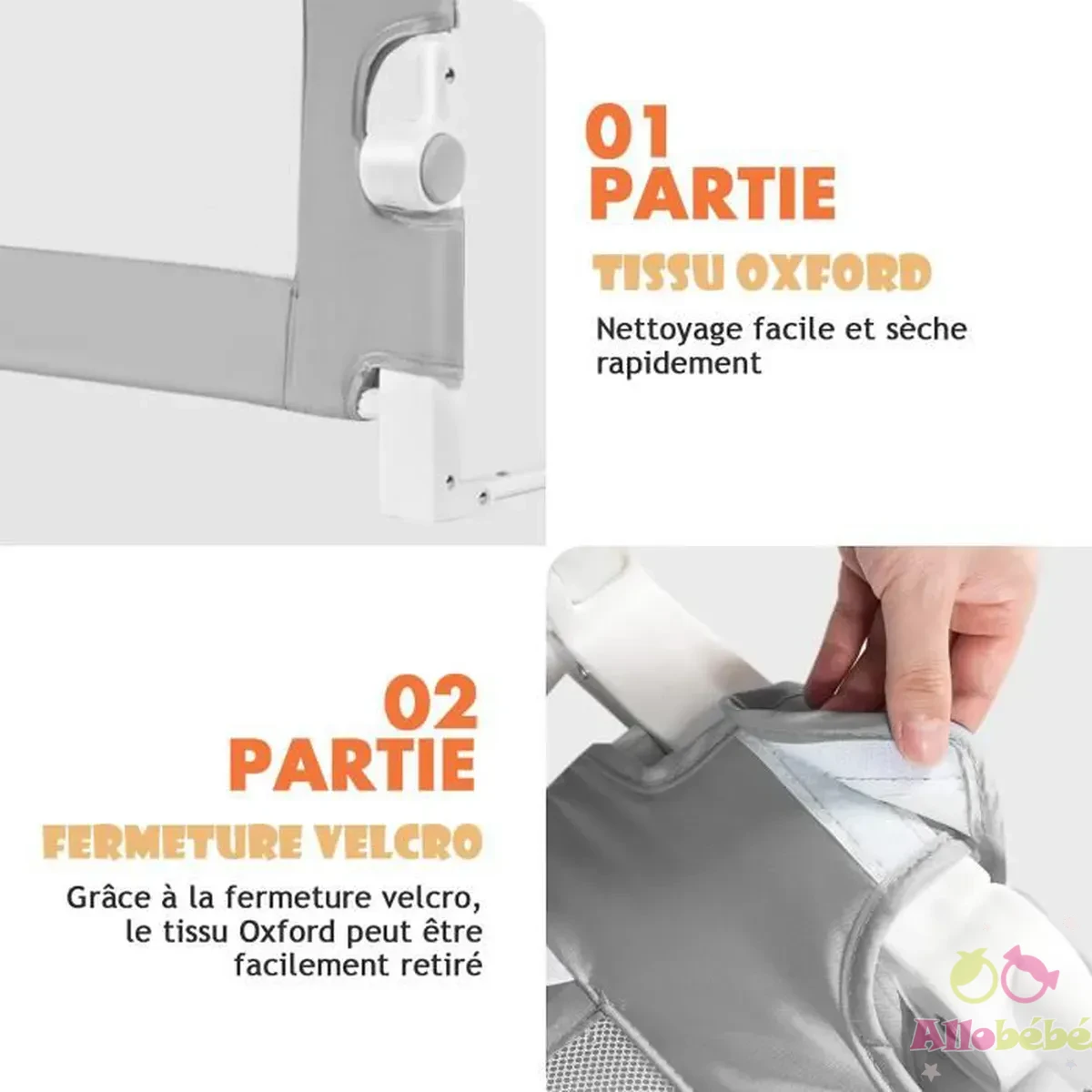 01
PARTIE

TISSU OXFORD

Nettoyage facile et sèche rapidement

02
PARTIE

FERMETURE VELCRO

Grâce à la fermeture velcro, le tissu Oxford peut être facilement retiré

Allobébé