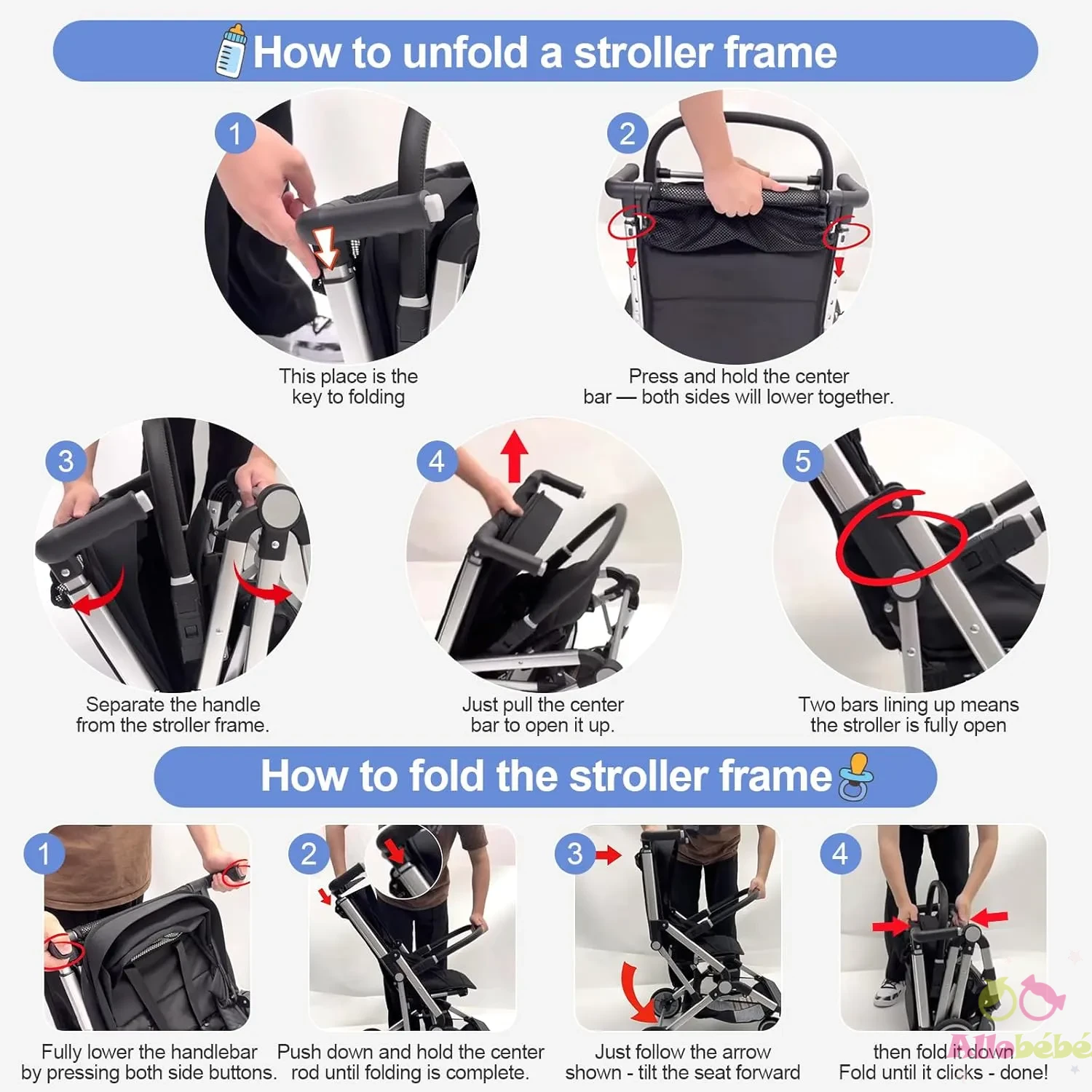 How to unfold a stroller frame

1

This place is the key to folding

2

Press and hold the center bar — both sides will lower together.

3

Separate the handle from the stroller frame.

4

Just pull the center bar to open it up.

5

Two bars lining up means the stroller is fully open

How to fold the stroller frame

1

Fully lower the handlebar by pressing both side buttons.

2

Push down and hold the center rod until folding is complete.

3

Just follow the arrow shown - tilt the seat forward

4

then fold it down Fold until it clicks - done!

Allobébé